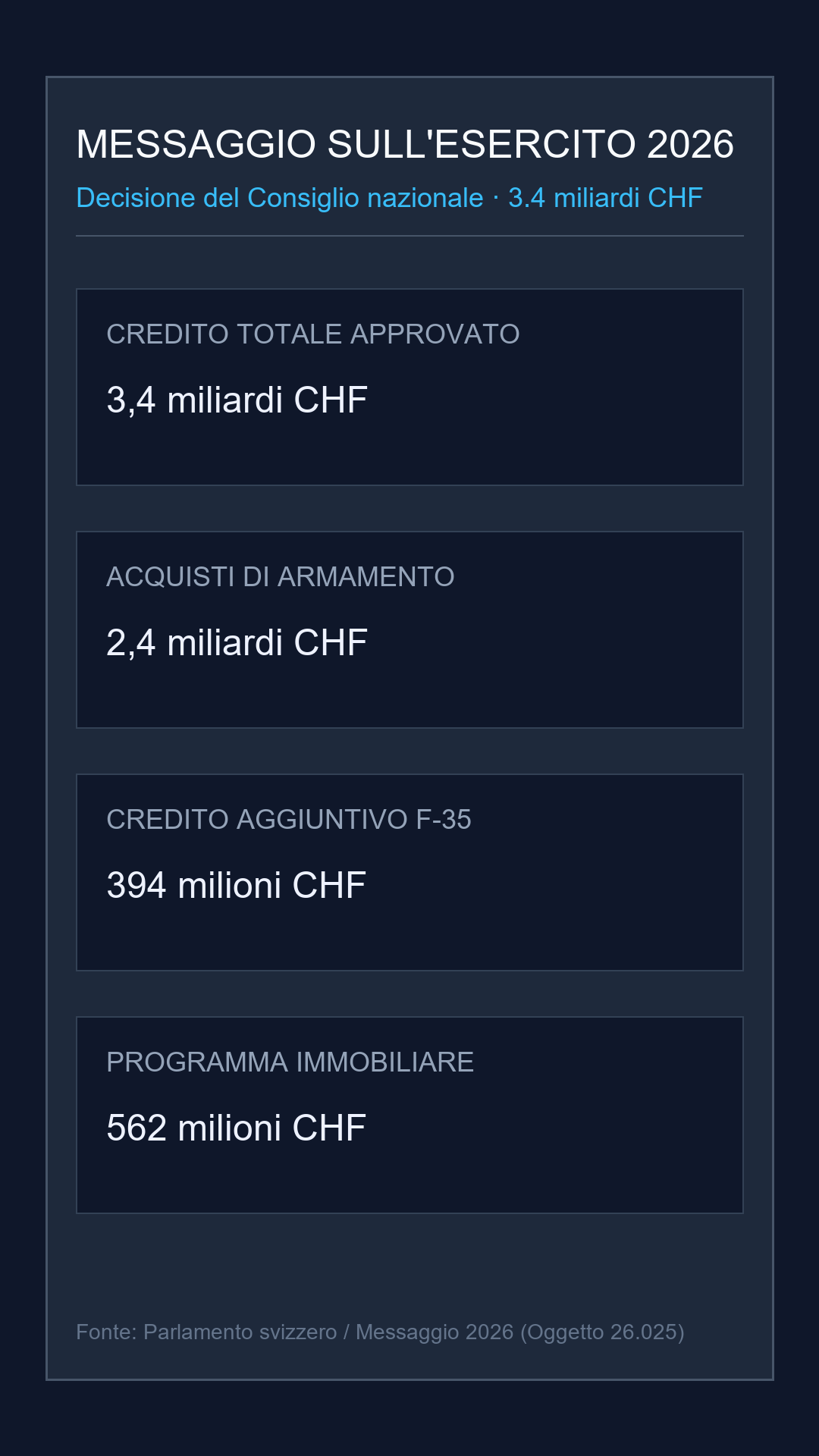 MESSAGGIO SULL'ESERCITO 2026

Decisione del Consiglio nazionale · 3.4 miliardi CHF

CREDITO TOTALE APPROVATO

3,4 miliardi CHF

ACQUISTI DI ARMAMENTO

2,4 miliardi CHF

CREDITO AGGIUNTIVO F-35

394 milioni CHF

PROGRAMMA IMMOBILIARE

562 milioni CHF

Fonte: Parlamento svizzero / Messaggio 2026 (Oggetto 26.025)