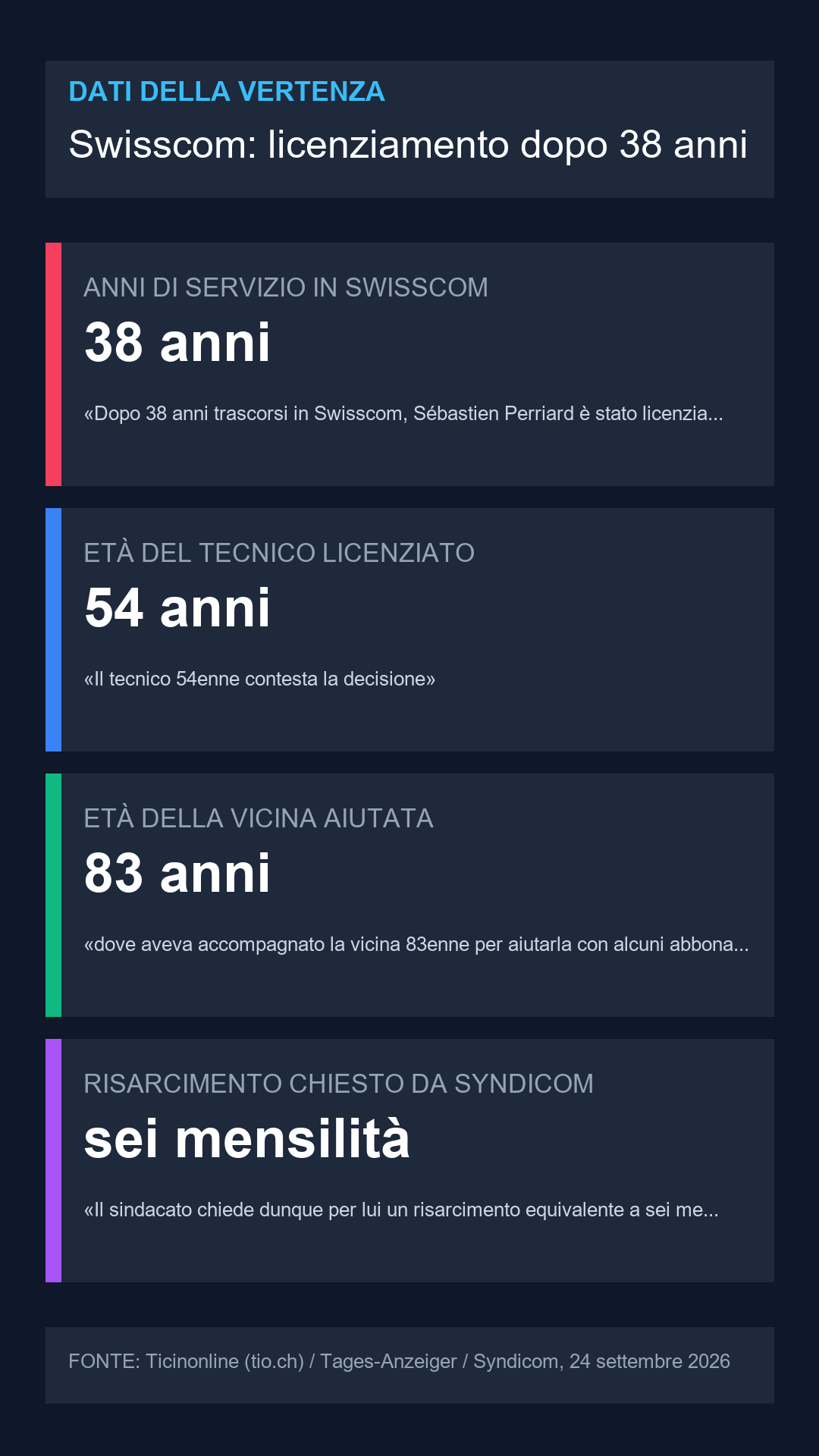 DATI DELLA VERTENZA

Swisscom: licenziamento dopo 38 anni

ANNI DI SERVIZIO IN SWISSCOM

38 anni

«Dopo 38 anni trascorsi in Swisscom, Sébastien Perriard è stato licenzia...

ETÀ DEL TECNICO LICENZIATO

54 anni

«Il tecnico 54enne contesta la decisione»

ETÀ DELLA VICINA AIUTATA

83 anni

«dove aveva accompagnato la vicina 83enne per aiutarla con alcuni abbona...

RISARCIMENTO CHIESTO DA SYNDICOM

sei mensilità

«Il sindacato chiede dunque per lui un risarcimento equivalente a sei me...

FONTE: Ticinonline (tio.ch) / Tages-Anzeiger / Syndicom, 24 settembre 2026